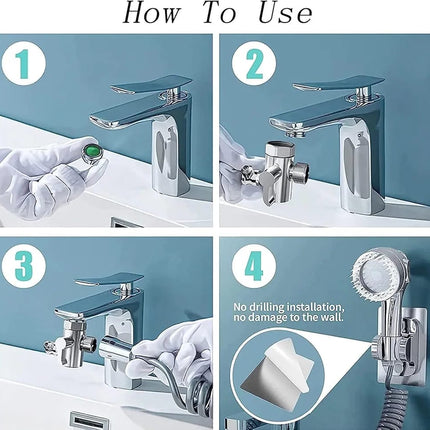 How To Use

1

2

3

4

No drilling installation, no damage to the wall.