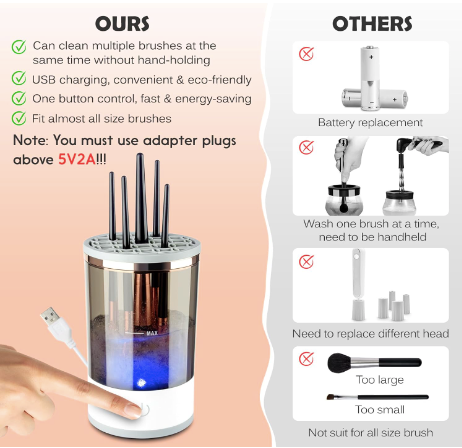 OURS

Can clean multiple brushes at the same time without hand-holding

USB charging, convenient & eco-friendly

One button control, fast & energy-saving

Fit almost all size brushes

Note: You must use adapter plugs above 5V2A!!!

MAX

OTHERS

Battery replacement

Wash one brush at a time, need to be handheld

Need to replace different head

Too large

Too small

Not suit for all size brush