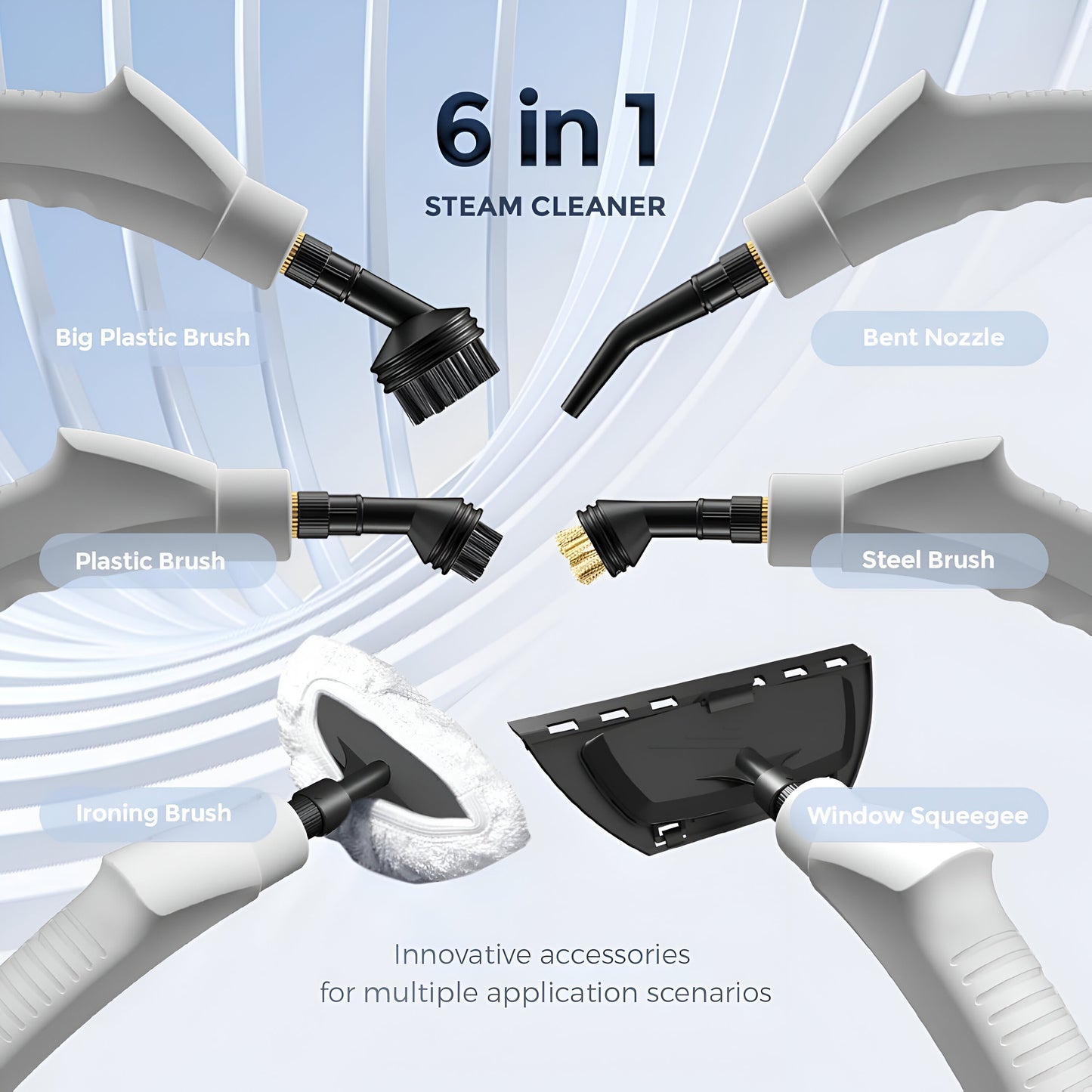 6 in 1
STEAM CLEANER

Big Plastic Brush

Bent Nozzle

Plastic Brush

Steel Brush

Ironing Brush

Window Squeegee

Innovative accessories
for multiple application scenarios