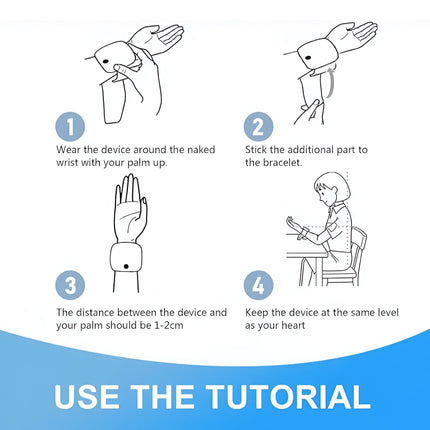 1
Wear the device around the naked wrist with your palm up.

2
Stick the additional part to the bracelet.

3
The distance between the device and your palm should be 1-2cm

4
Keep the device at the same level as your heart

USE THE TUTORIAL