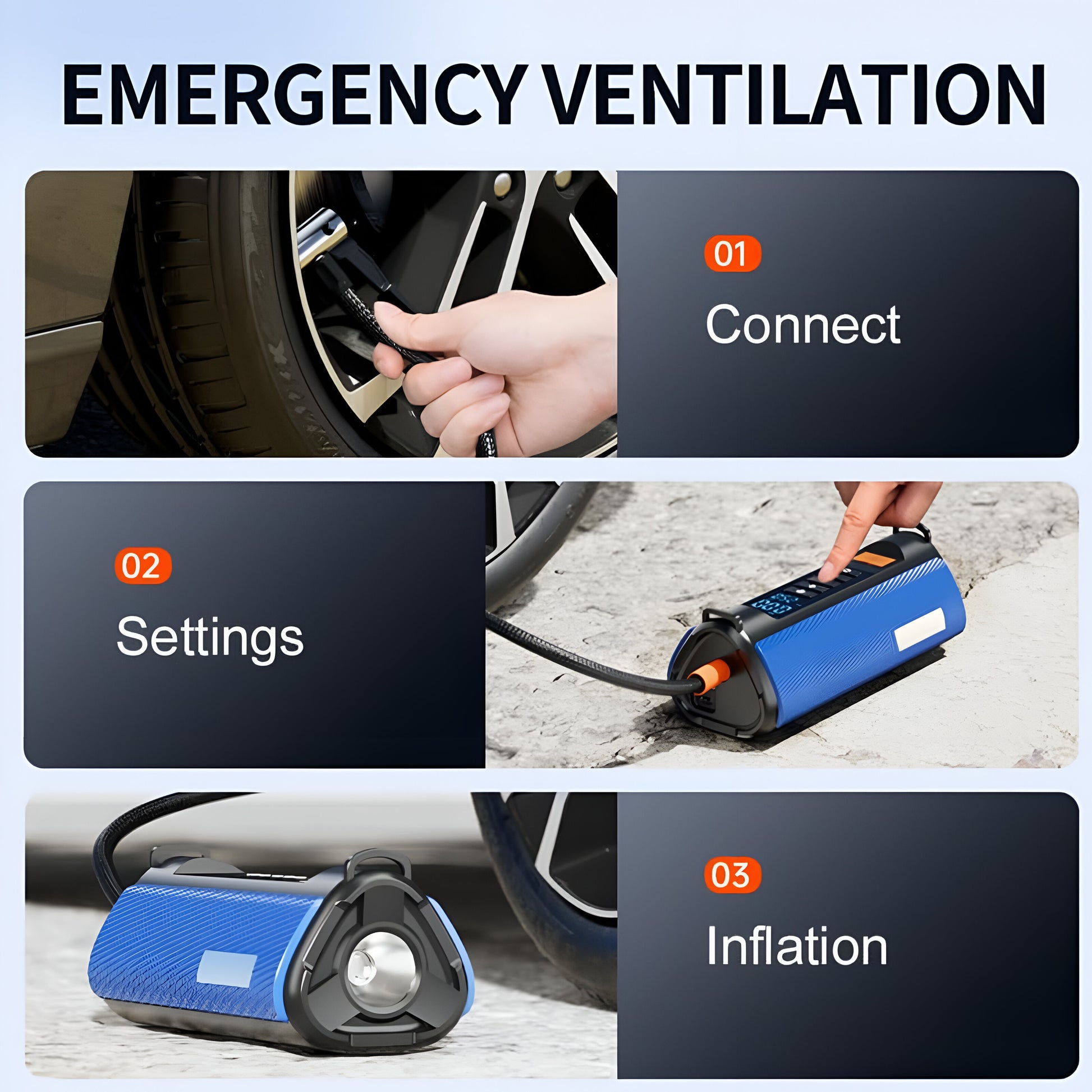 EMERGENCY VENTILATION

01
Connect

02
Settings

03
Inflation