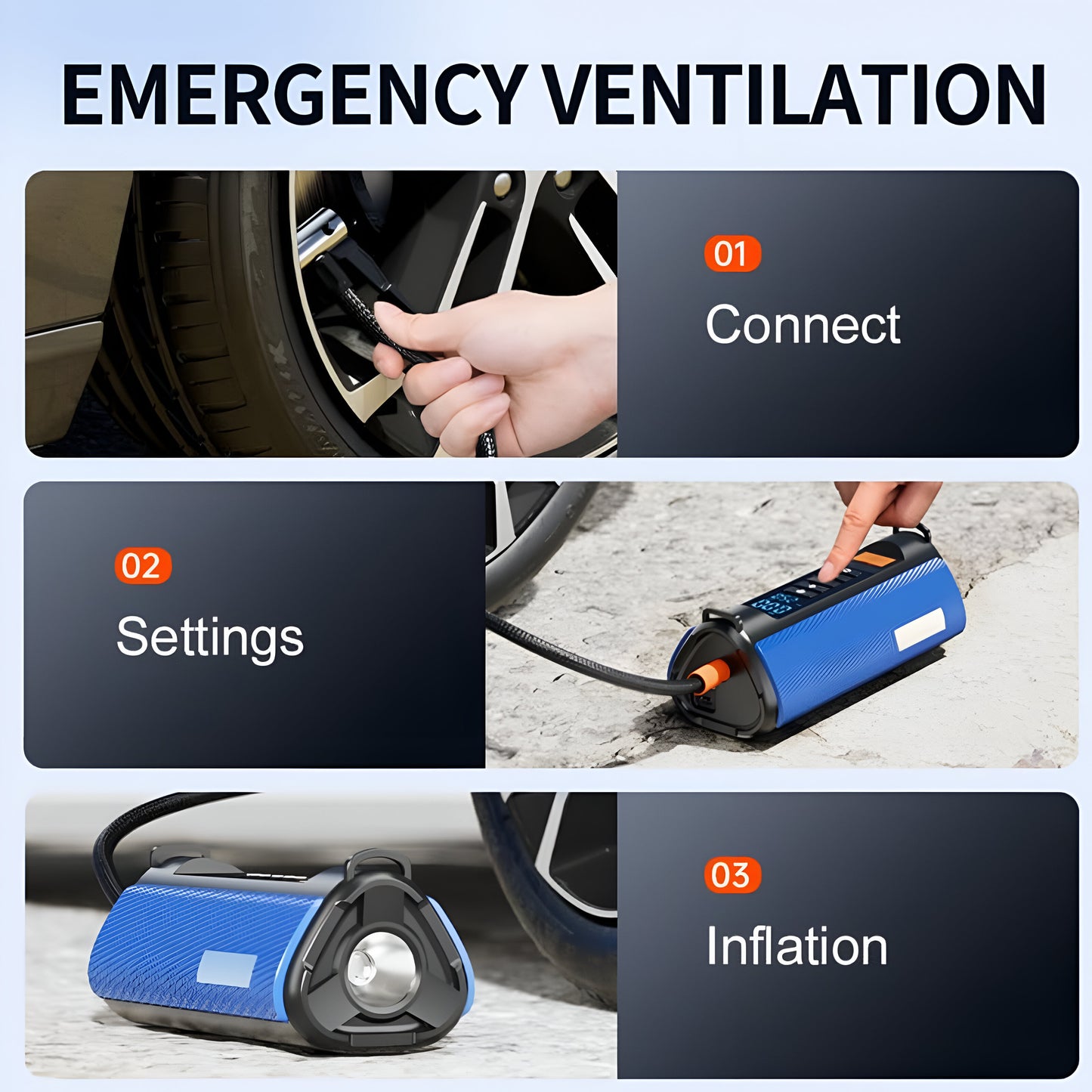 EMERGENCY VENTILATION

01
Connect

02
Settings

03
Inflation