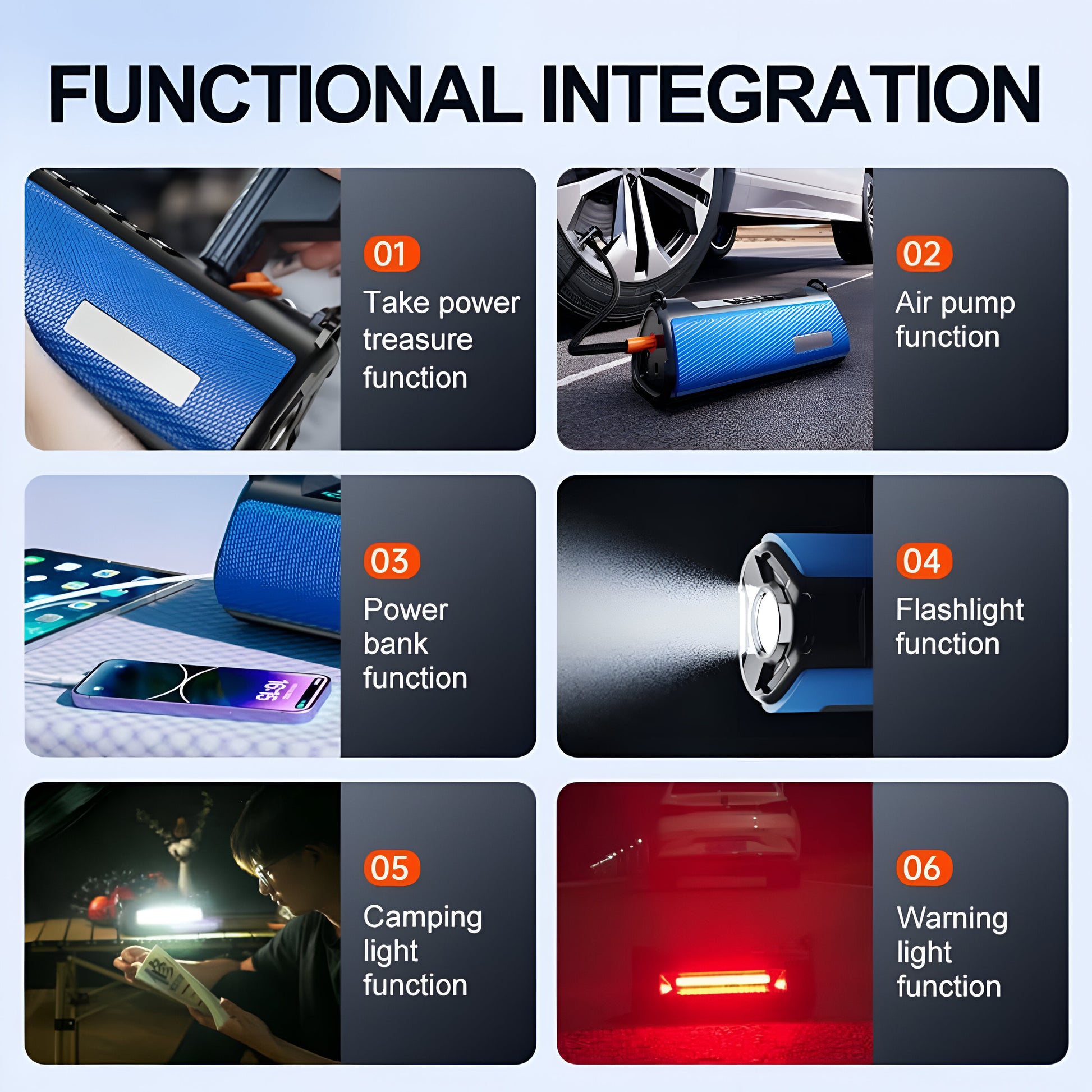 FUNCTIONAL INTEGRATION

01
Take power treasure function

02
Air pump function

03
Power bank function

04
Flashlight function

05
Camping light function

06
Warning light function