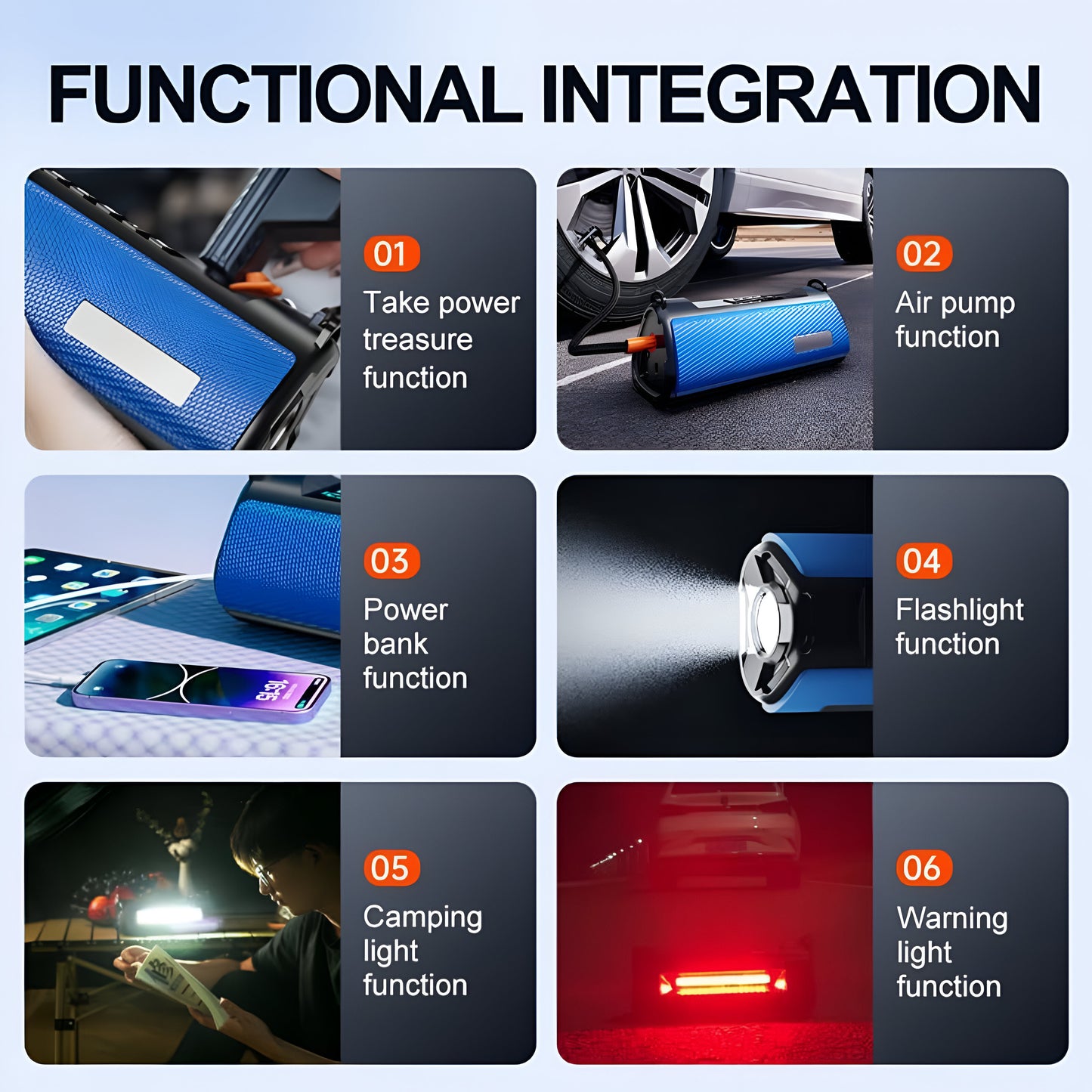 FUNCTIONAL INTEGRATION

01
Take power treasure function

02
Air pump function

03
Power bank function

04
Flashlight function

05
Camping light function

06
Warning light function