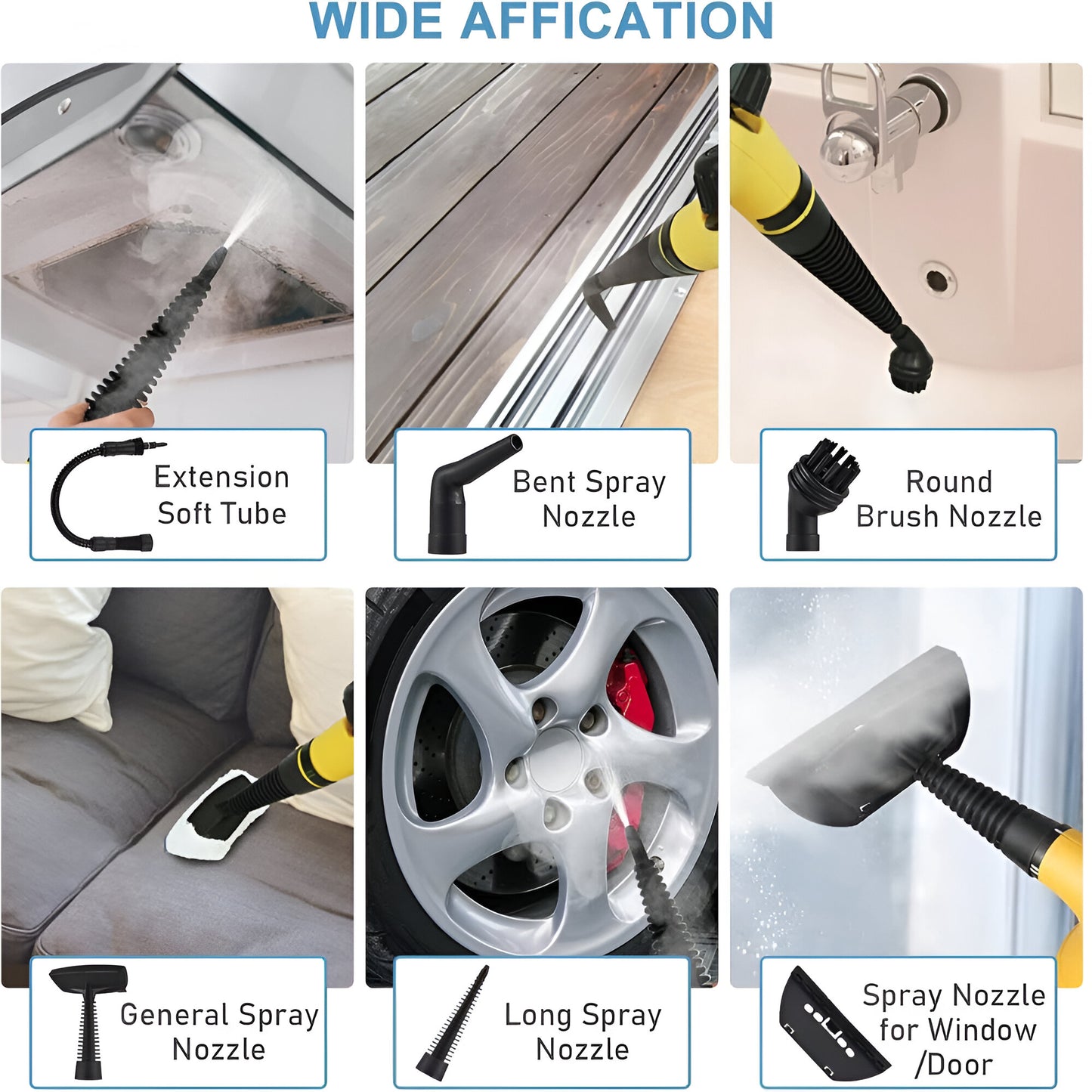 WIDE AFFICATION

Extension Soft Tube

Bent Spray Nozzle

Round Brush Nozzle

General Spray Nozzle

Long Spray Nozzle

Spray Nozzle for Window /Door