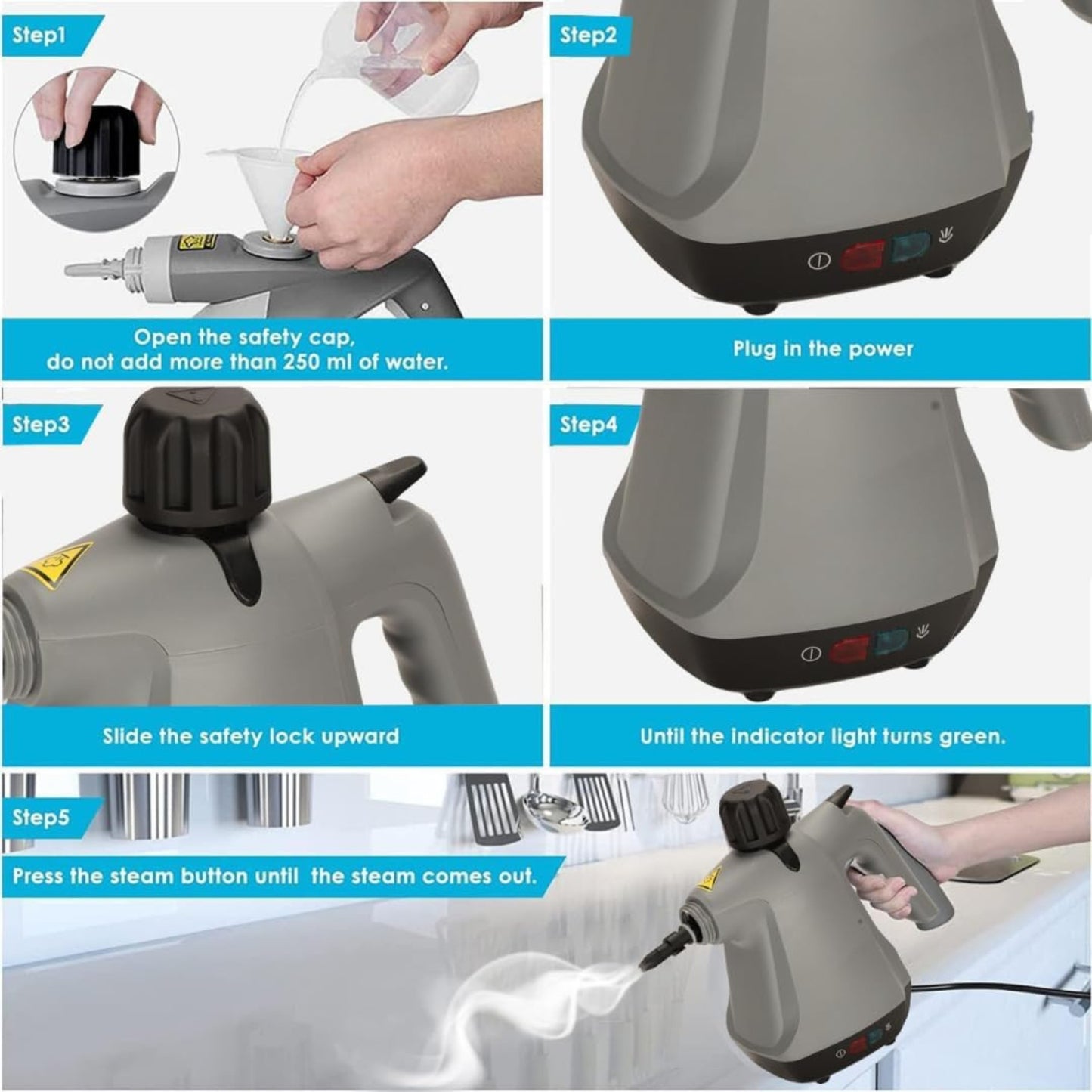 Step1

Open the safety cap, do not add more than 250 ml of water.

Step2

Plug in the power

Step3

Slide the safety lock upward

Step4

Until the indicator light turns green.

Step5

Press the steam button until  the steam comes out.