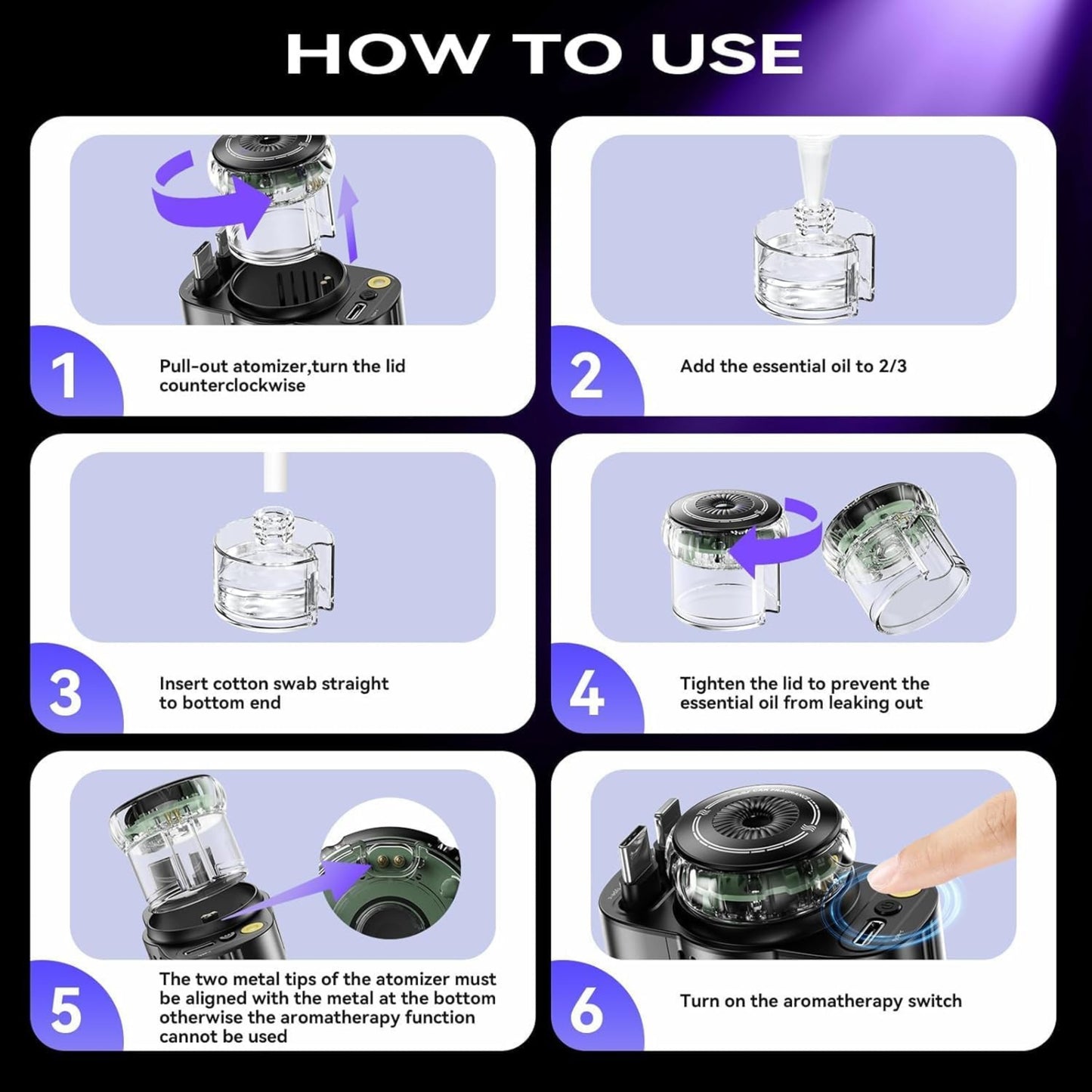 HOW TO USE

1

Pull-out atomizer,turn the lid counterclockwise

2

Add the essential oil to 2/3

3

Insert cotton swab straight to bottom end

4

Tighten the lid to prevent the essential oil from leaking out

5

The two metal tips of the atomizer must be aligned with the metal at the bottom otherwise the aromatherapy function cannot be used

6

Turn on the aromatherapy switch