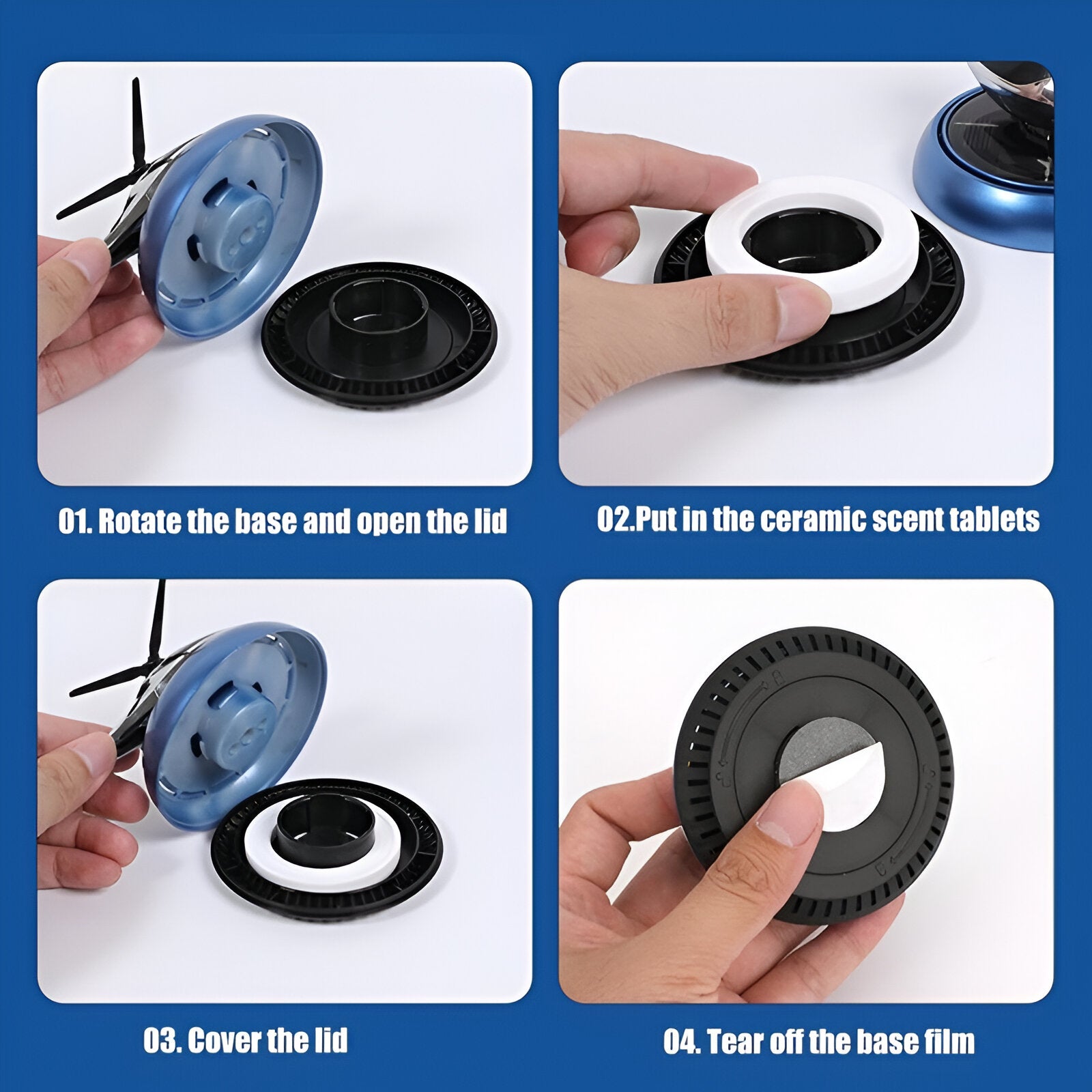 01. Rotate the base and open the lid

02.Put in the ceramic scent tablets

03. Cover the lid

04. Tear off the base film