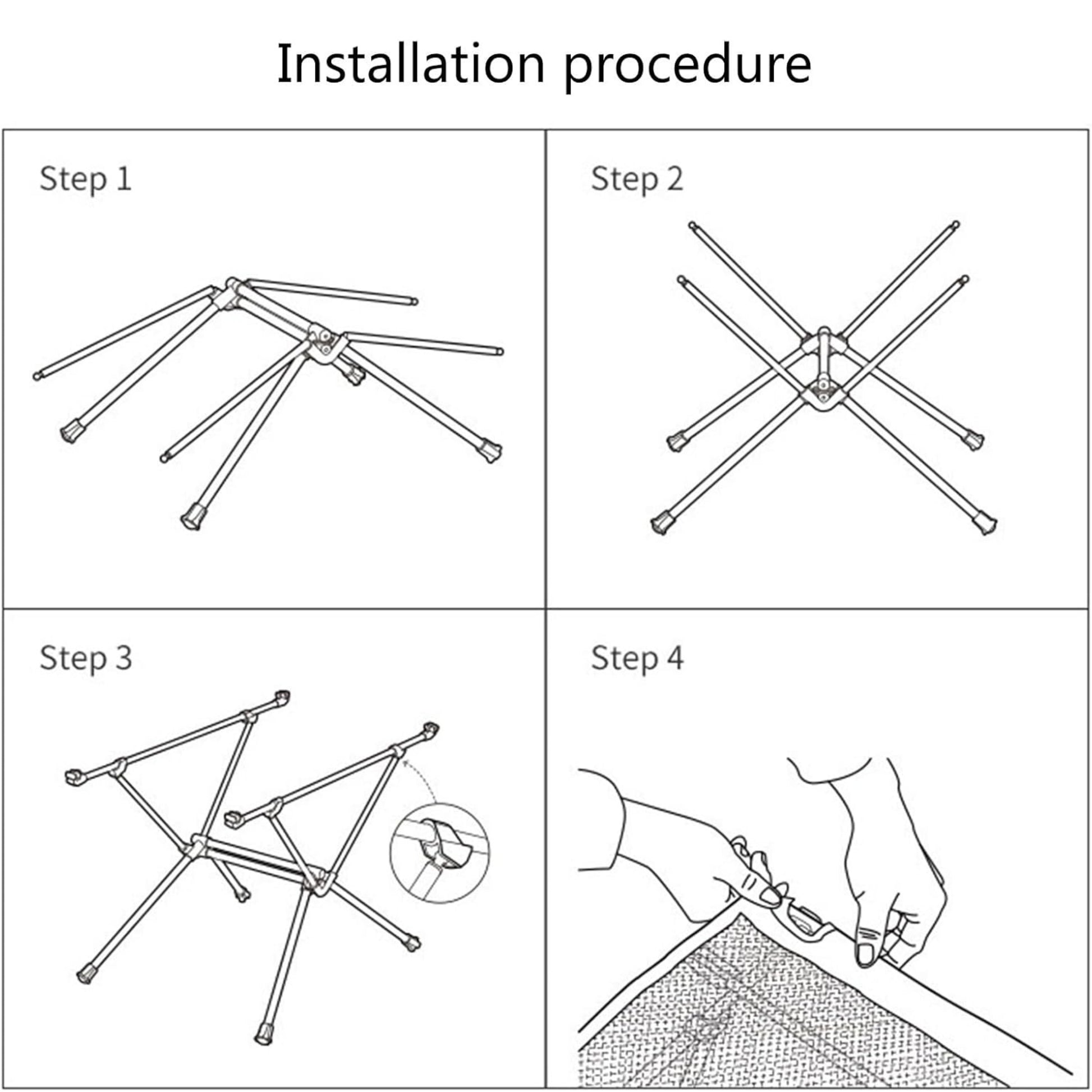 Installation procedure

Step 1

Step 2

Step 3

Step 4