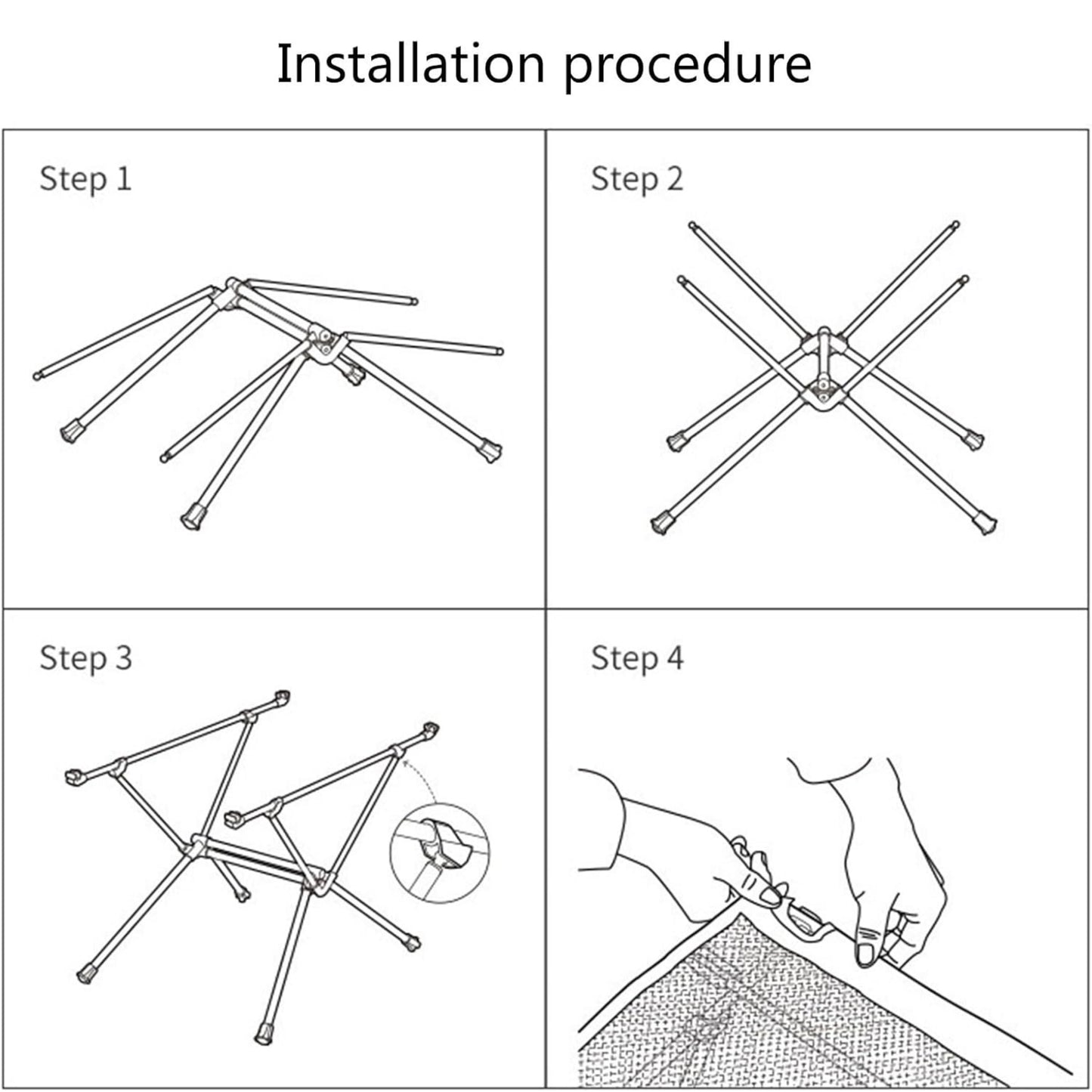 Installation procedure

Step 1

Step 2

Step 3

Step 4