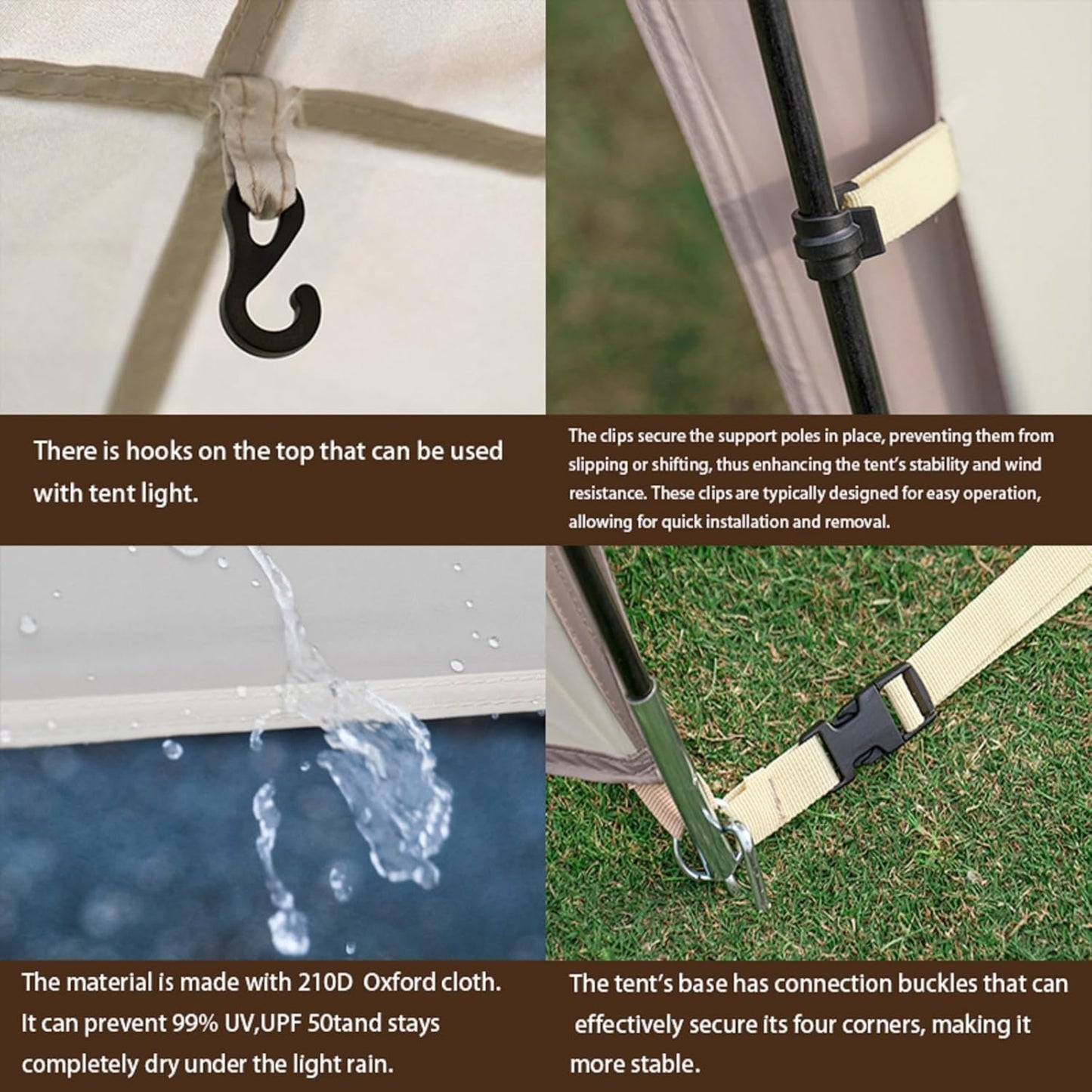 There is hooks on the top that can be used with tent light.

The clips secure the support poles in place, preventing them from slipping or shifting, thus enhancing the tent's stability and wind resistance. These clips are typically designed for easy operation, allowing for quick installation and removal.

The material is made with 210D Oxford cloth. It can prevent 99% UV,UPF 50tand stays completely dry under the light rain.

The tent's base has connection buckles that can effectively secure its four corners, making it more stable.