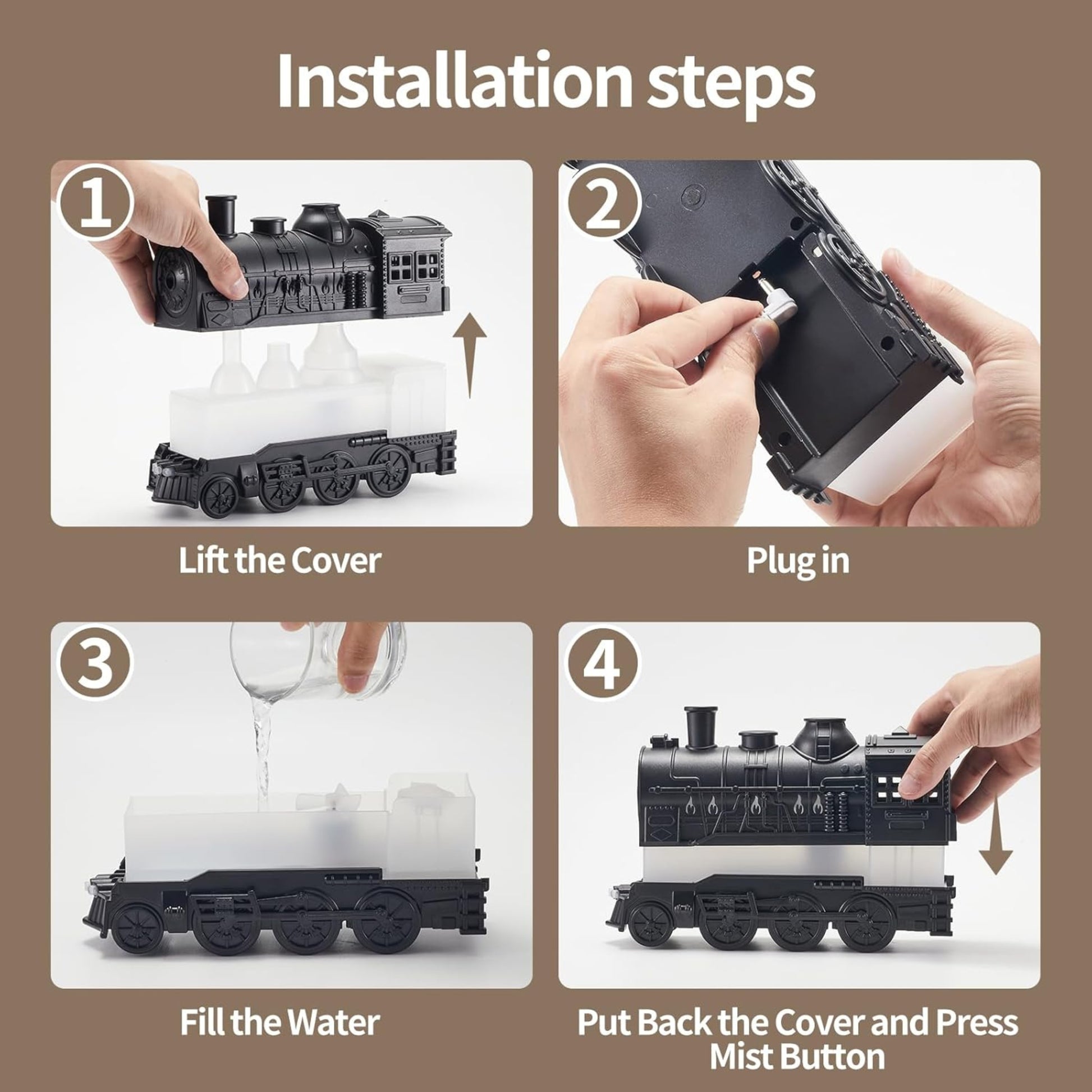 Installation steps

1

Lift the Cover

2

Plug in

3

Fill the Water

4

Put Back the Cover and Press Mist Button