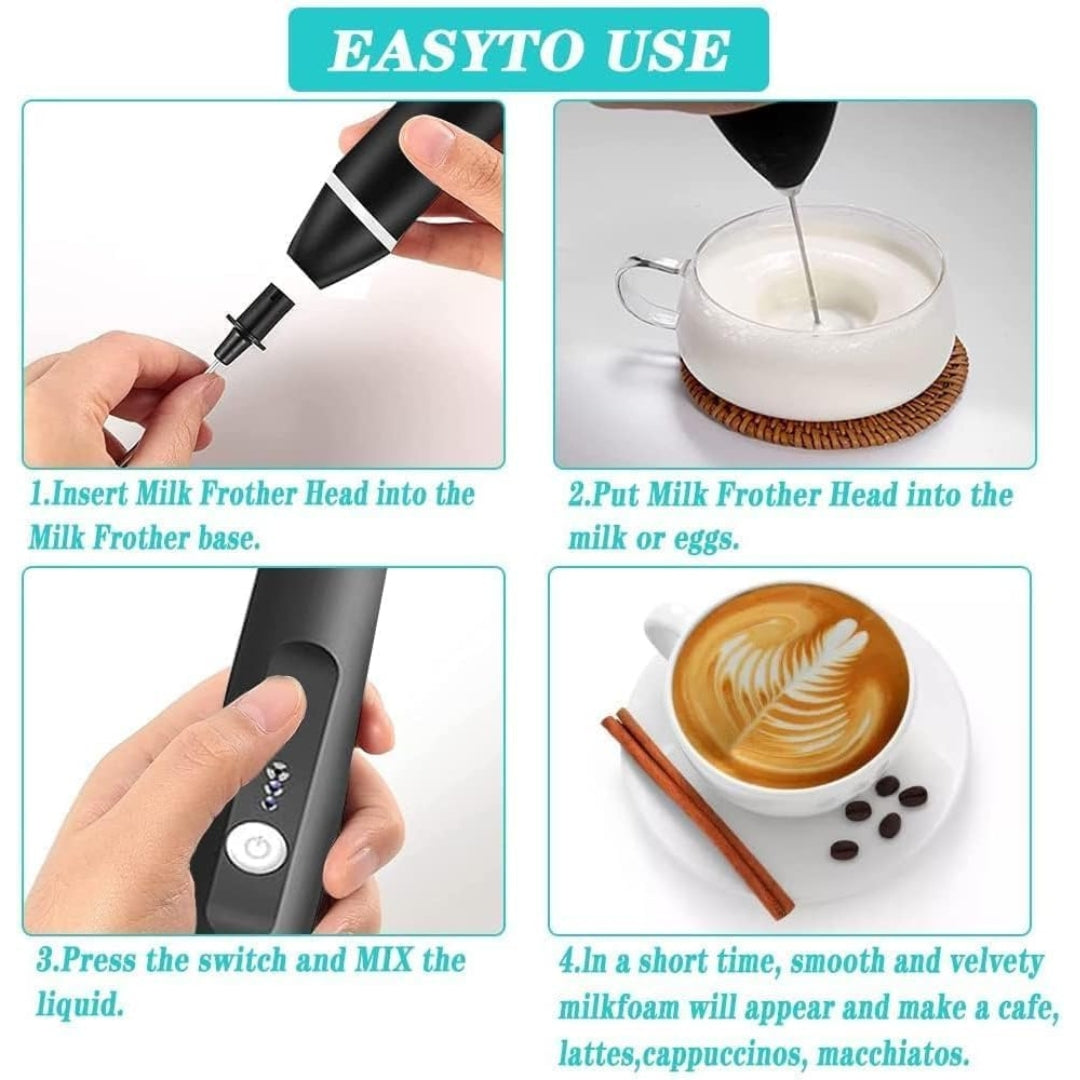 EASYTO USE

1.Insert Milk Frother Head into the Milk Frother base.

2.Put Milk Frother Head into the milk or eggs.

3.Press the switch and MIX the liquid.

4.In a short time, smooth and velvety milkfoam will appear and make a cafe, lattes,cappuccinos, macchiatos.