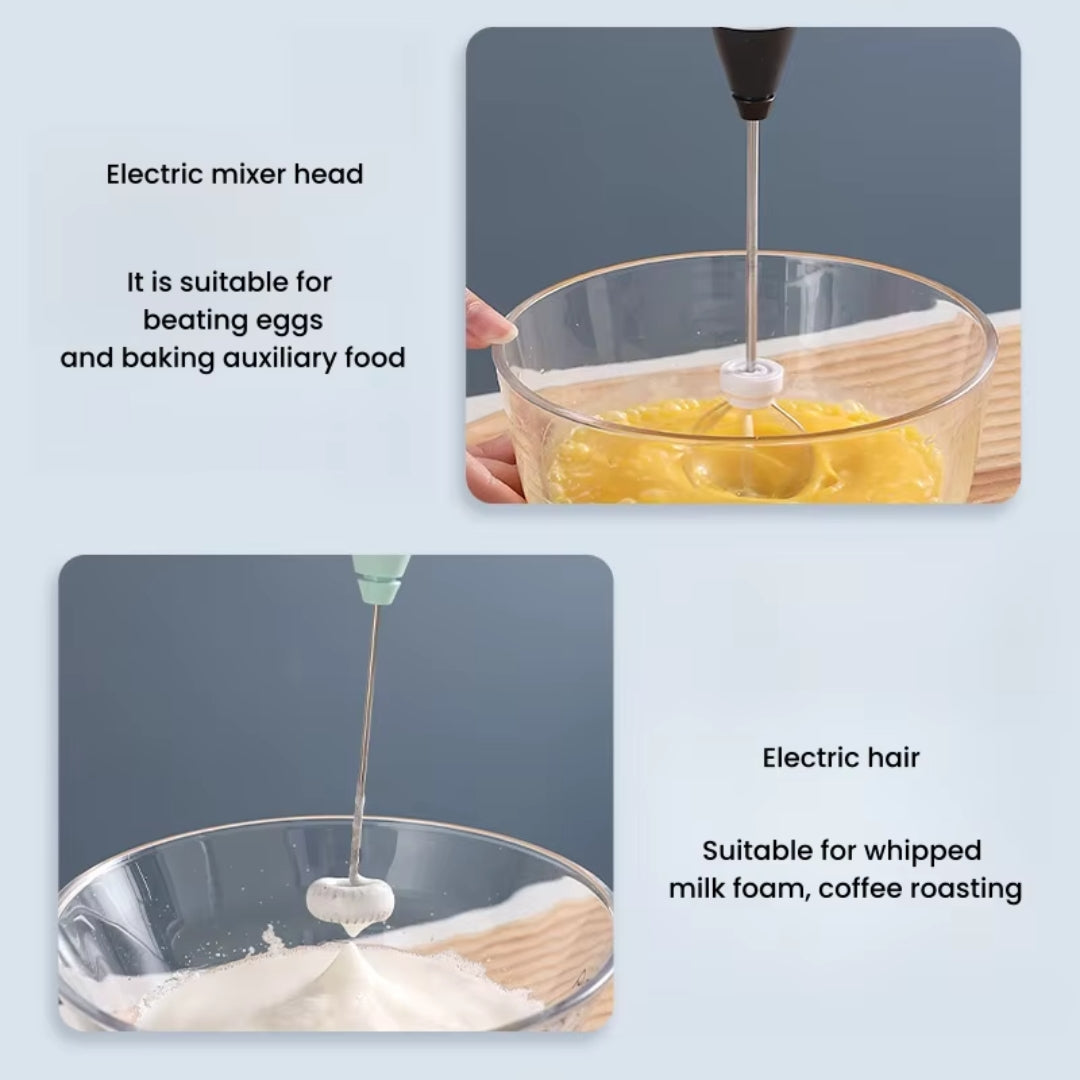 Electric mixer head

It is suitable for beating eggs and baking auxiliary food

Electric hair

Suitable for whipped milk foam, coffee roasting