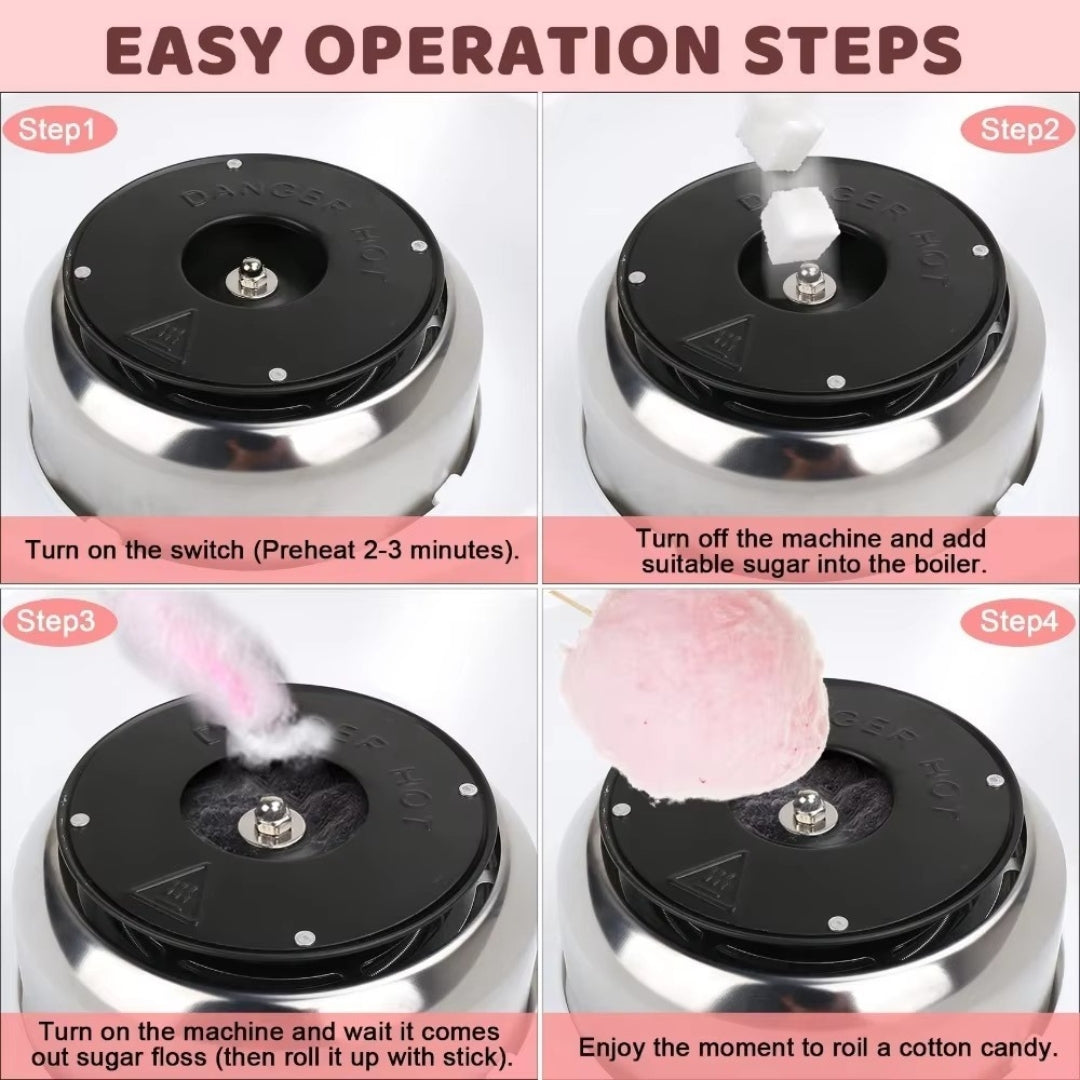 EASY OPERATION STEPS

Step1

DANGER HOT

Turn on the switch (Preheat 2-3 minutes).

Step2

DANGER HOT

Turn off the machine and add suitable sugar into the boiler.

Step3

DANGER HOT

Turn on the machine and wait it comes out sugar floss (then roll it up with stick).

Step4

DANGER HOT

Enjoy the moment to roil a cotton candy.