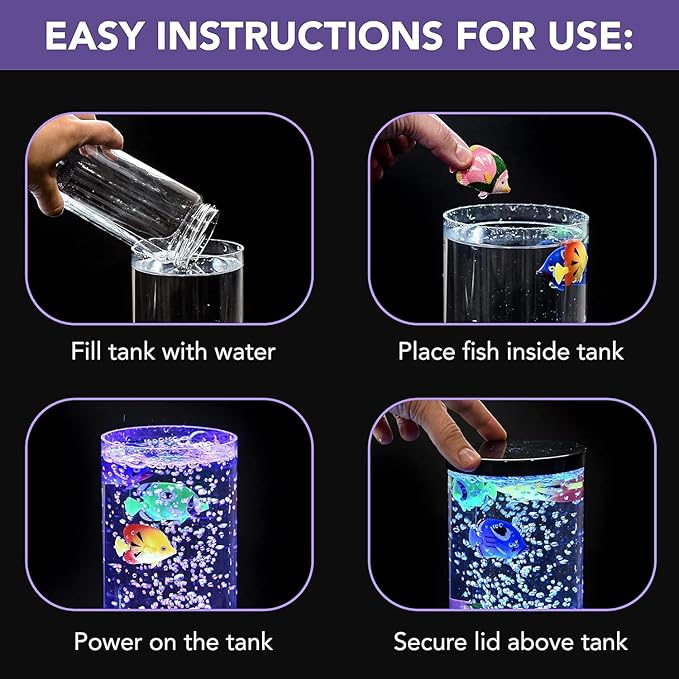 EASY INSTRUCTIONS FOR USE:

Fill tank with water

Place fish inside tank

Power on the tank

Secure lid above tank