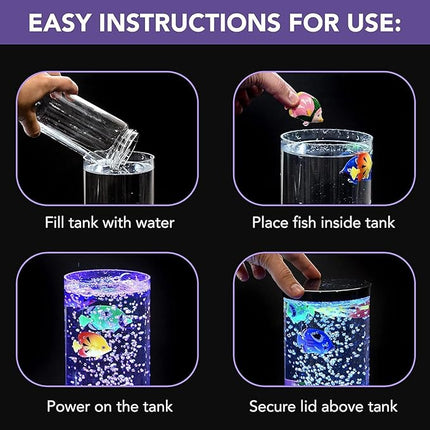 EASY INSTRUCTIONS FOR USE:

Fill tank with water

Place fish inside tank

Power on the tank

Secure lid above tank