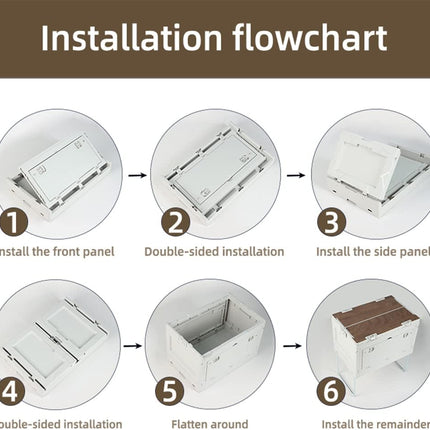 Installation flowchart

1
nstall the front panel

2
Double-sided installation

3
Install the side panel

4
ouble-sided installation

5
Flatten around

6
Install the remainder