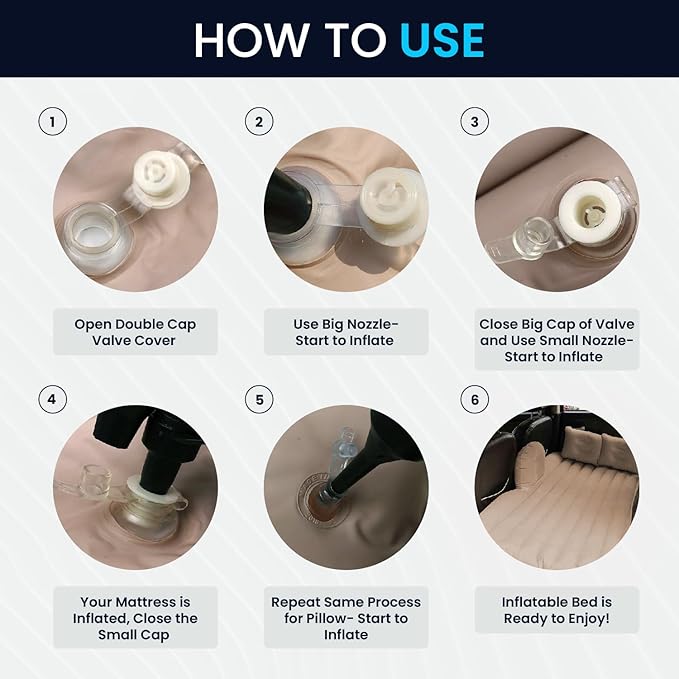 HOW TO USE

1

Open Double Cap Valve Cover

2

Use Big Nozzle- Start to Inflate

3

Close Big Cap of Valve and Use Small Nozzle- Start to Inflate

4

Your Mattress is Inflated, Close the Small Cap

5

Repeat Same Process for Pillow- Start to Inflate

6

Inflatable Bed is Ready to Enjoy!